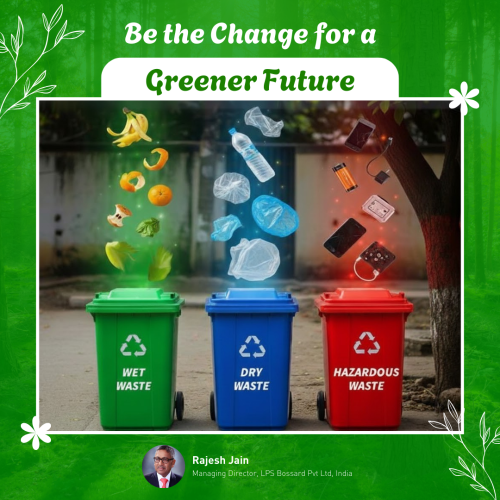 Be the Change for a

Greener Future

WET WASTE

DRY WASTE

HAZARDOUS WASTE

Rajesh Jain
Managing Director, LPS Bossard Pvt Ltd, India