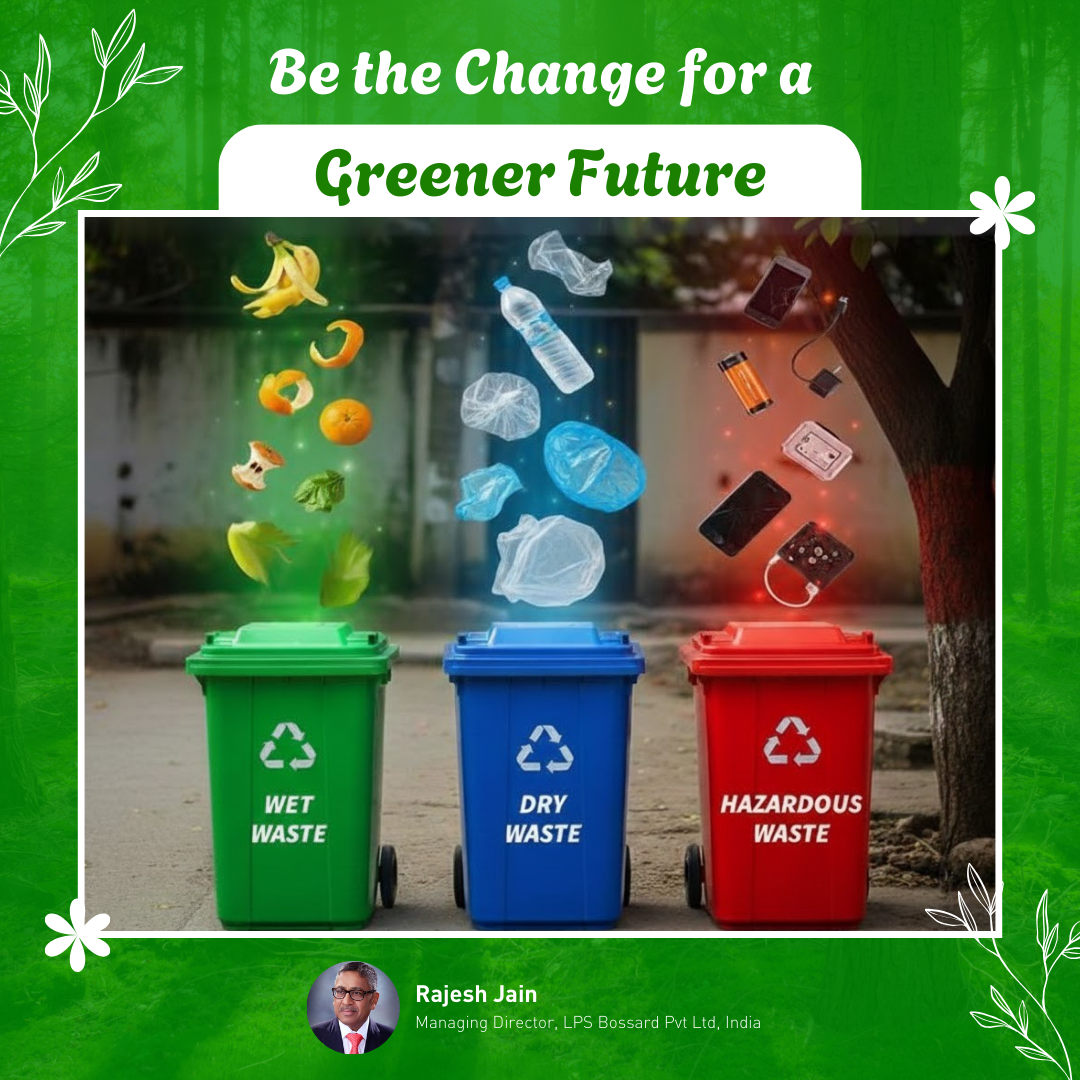 Be the Change for a

Greener Future

WET WASTE

DRY WASTE

HAZARDOUS WASTE

Rajesh Jain
Managing Director, LPS Bossard Pvt Ltd, India